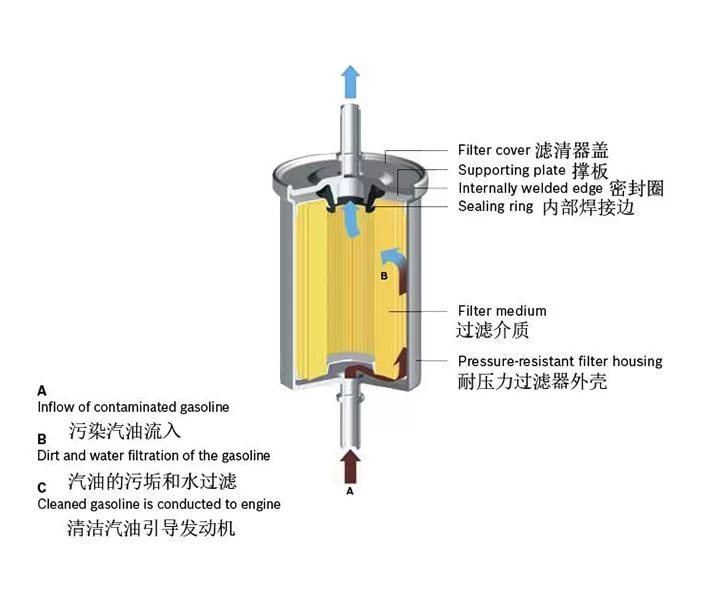 Filter cover 滤清器盖
Supporting plate 撑板
Internally welded edge 密封圈
Sealing ring 内部焊接边

B

Filter medium
过滤介质

Pressure-resistant filter housing
耐压力过滤器外壳

A
Inflow of contaminated gasoline
污染汽油流入
B
Dirt and water filtration of the gasoline
汽油的污垢和水过滤
C
Cleaned gasoline is conducted to engine
清洁汽油引导发动机

A